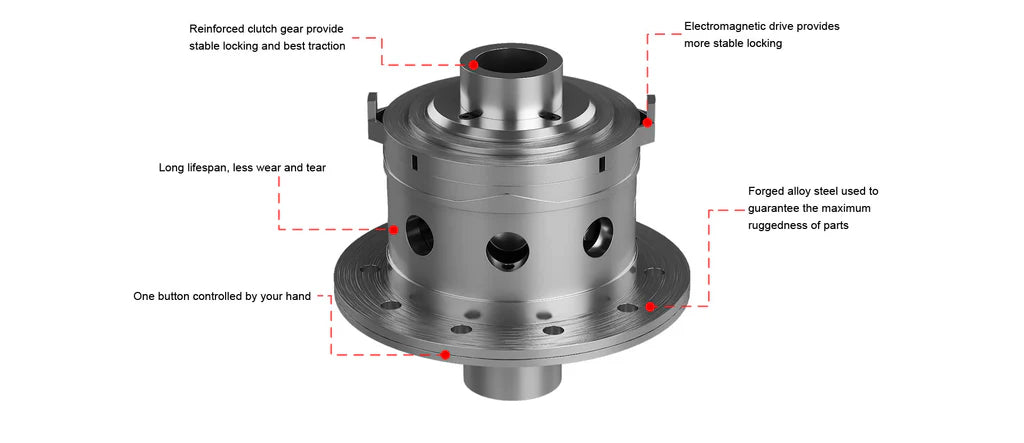 Reinforced clutch gear provide stable locking and best traction

Electromagnetic drive provides more stable locking

Long lifespan, less wear and tear

Forged alloy steel used to guarantee the maximum ruggedness of parts

One button controlled by your hand